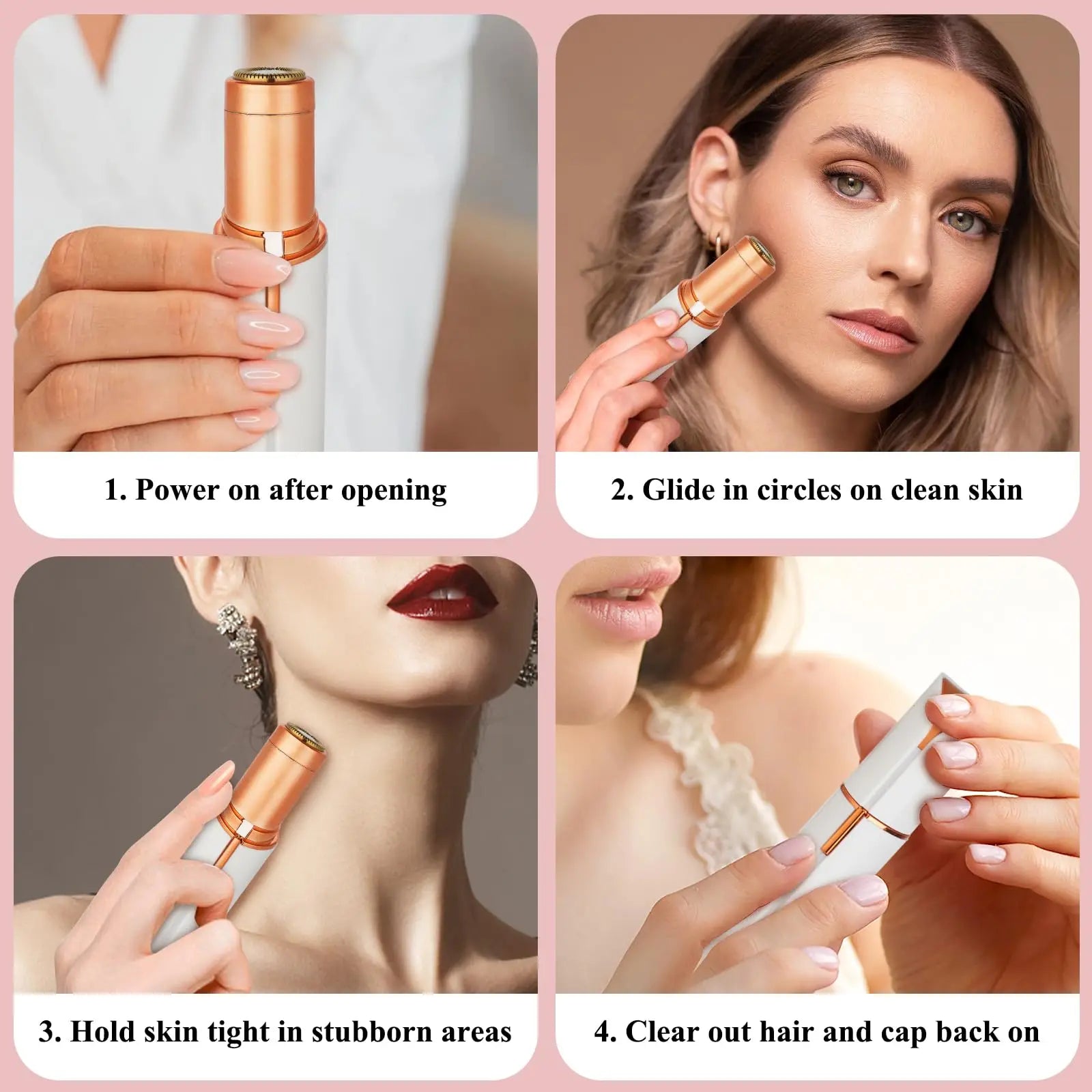 1. Power on after opening

2. Glide in circles on clean skin

3. Hold skin tight in stubborn areas

4. Clear out hair and cap back on